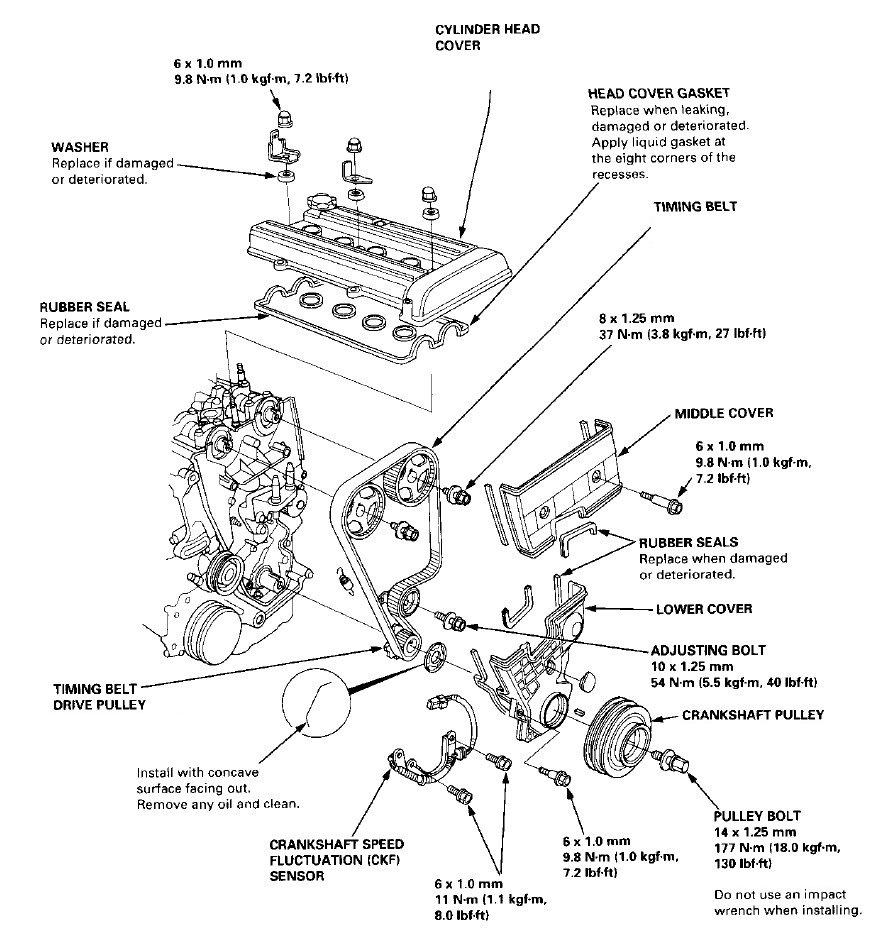 CYLINDER HEAD COVER

6 x 1.0 mm
9.8 N·m (1.0 kgf·m, 7.2 lbf·ft)

HEAD COVER GASKET
Replace when leaking, damaged or deteriorated. Apply liquid gasket at the eight corners of the recesses.

WASHER
Replace if damaged or deteriorated.

TIMING BELT

RUBBER SEAL
Replace if damaged or deteriorated.

8 x 1.25 mm
37 N·m (3.8 kgf·m, 27 lbf·ft)

MIDDLE COVER

6 x 1.0 mm
9.8 N·m (1.0 kgf·m, 7.2 lbf·ft)

RUBBER SEALS
Replace when damaged or deteriorated.

LOWER COVER

ADJUSTING BOLT
10 x 1.25 mm
54 N·m (5.5 kgf·m, 40 lbf·ft)

TIMING BELT DRIVE PULLEY

CRANKSHAFT PULLEY

Install with concave surface facing out. Remove any oil and clean.

PULLEY BOLT
14 x 1.25 mm
177 N·m (18.0 kgf·m, 130 lbf·ft)

Do not use an impact wrench when installing.

CRANKSHAFT SPEED FLUCTUATION (CKF) SENSOR

6 x 1.0 mm
9.8 N·m (1.0 kgf·m, 7.2 lbf·ft)

6 x 1.0 mm
11 N·m (1.1 kgf·m, 8.0 lbf·ft)