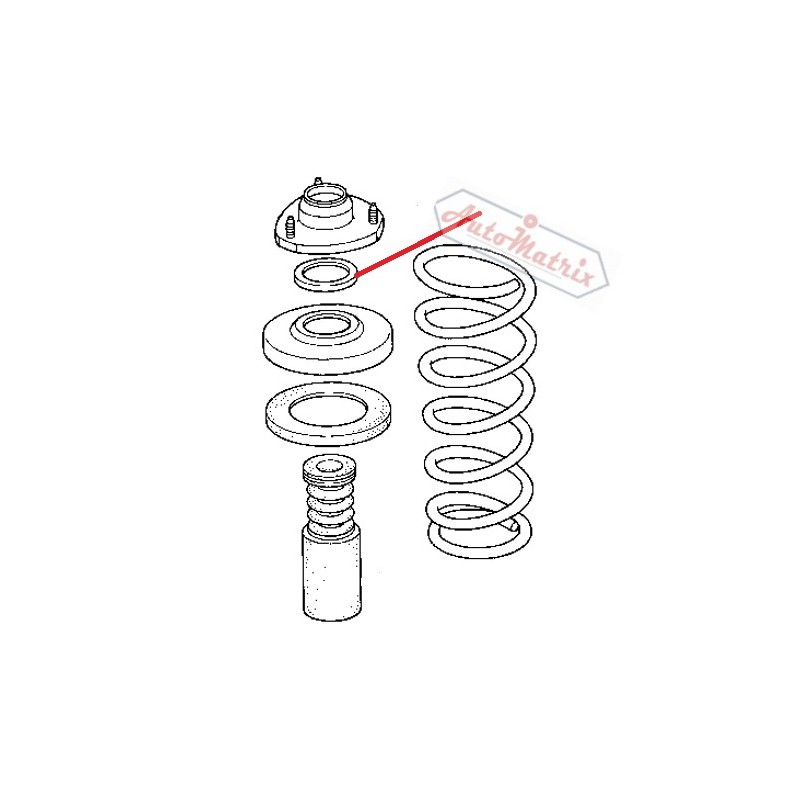 AutoMatrix